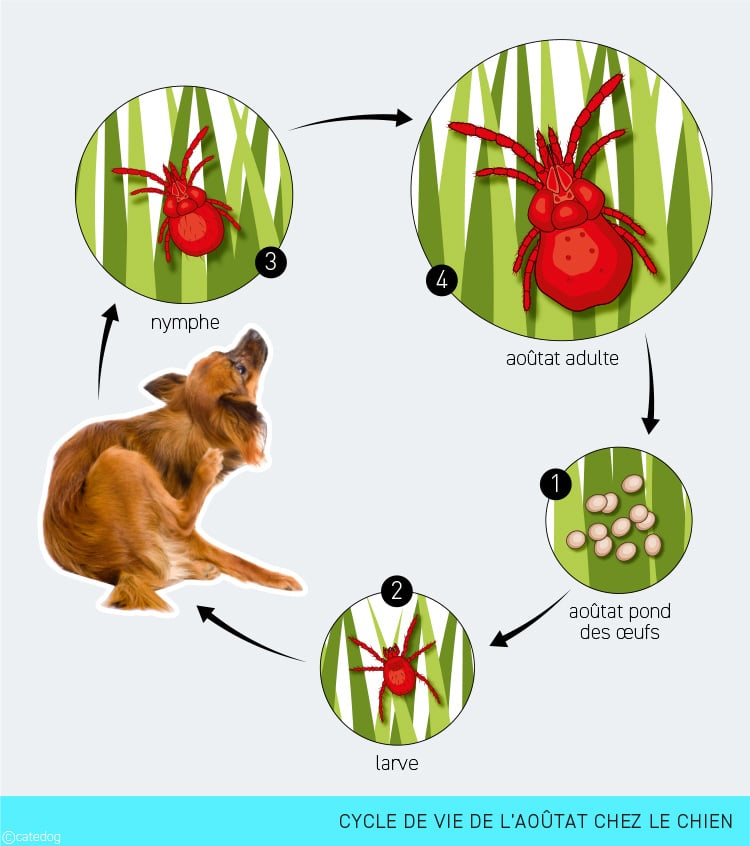 3
nymphe

4
aoûtat adulte

1
aoûtat pond des œufs

2
larve

CYCLE DE VIE DE L'AOÛTAT CHEZ LE CHIEN

©catedog